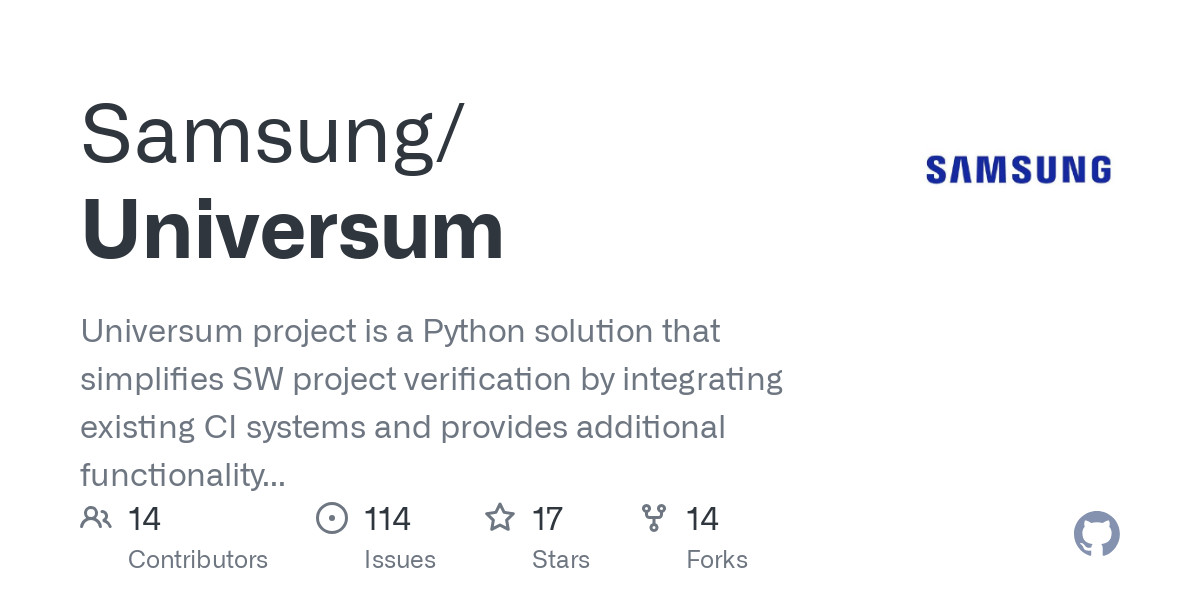 Samsung/
Universum

SAMSUNG

Universum project is a Python solution that simplifies SW project verification by integrating existing CI systems and provides additional functionality...

14
Contributors

114
Issues

17
Stars

14
Forks